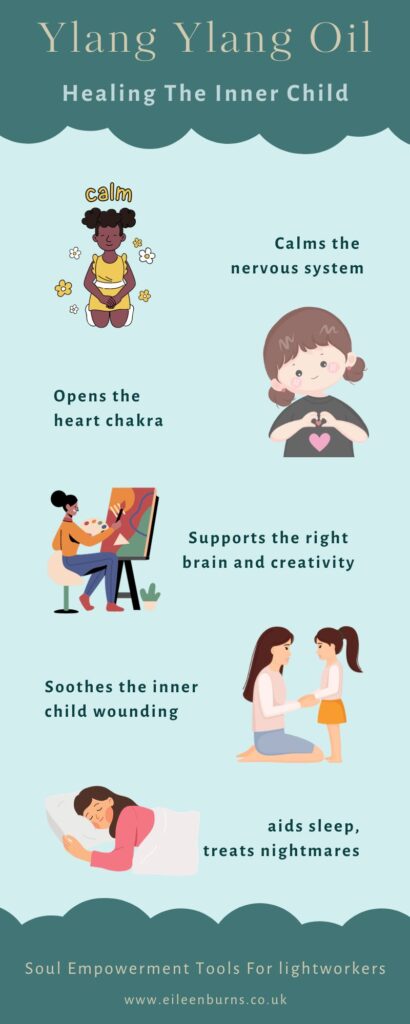 Ylang Ylang Oil

Healing The Inner Child

calm

Calms the nervous system

Opens the heart chakra

Supports the right brain and creativity

Soothes the inner child wounding

aids sleep, treats nightmares

Soul Empowerment Tools For lightworkers

www.eileenburns.co.uk